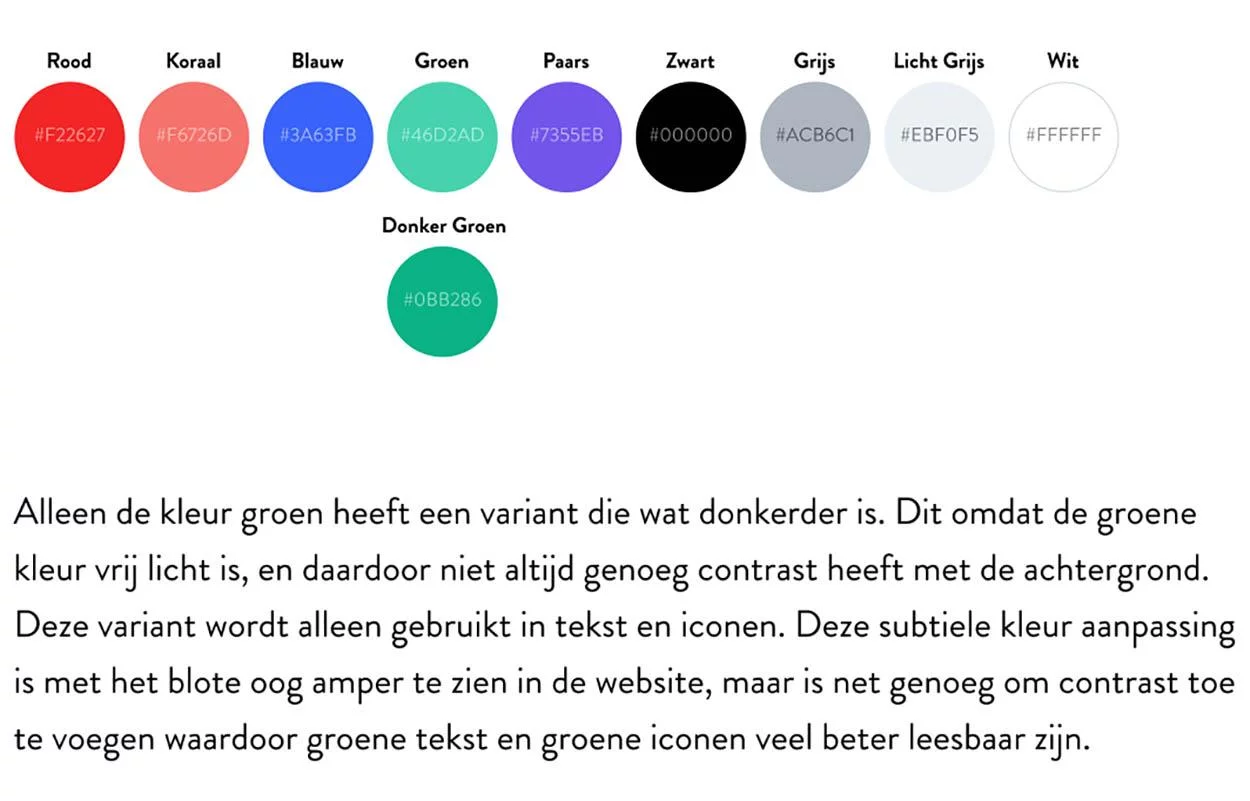 Rood
#F22627

Koraal
#F6726D

Blauw
#3A63FB

Groen
#46D2AD

Paars
#7355EB

Zwart
#000000

Grijs
#ACB6C1

Licht Grijs
#EBF0F5

Wit
#FFFFFF

Donker Groen
#0BB286

Alleen de kleur groen heeft een variant die wat donkerder is. Dit omdat de groene kleur vrij licht is, en daardoor niet altijd genoeg contrast heeft met de achtergrond. Deze variant wordt alleen gebruikt in tekst en iconen. Deze subtiele kleur aanpassing is met het blote oog amper te zien in de website, maar is net genoeg om contrast toe te voegen waardoor groene tekst en groene iconen veel beter leesbaar zijn.